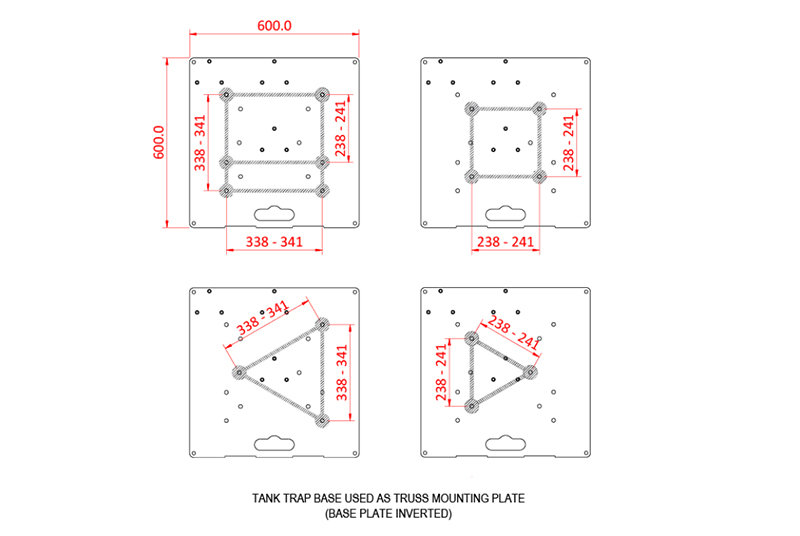 600.0

600.0

338 - 341

238 - 241

338 - 341

238 - 241

238 - 241

338 - 341

338 - 341

238 - 241

238 - 241

TANK TRAP BASE USED AS TRUSS MOUNTING PLATE
(BASE PLATE INVERTED)