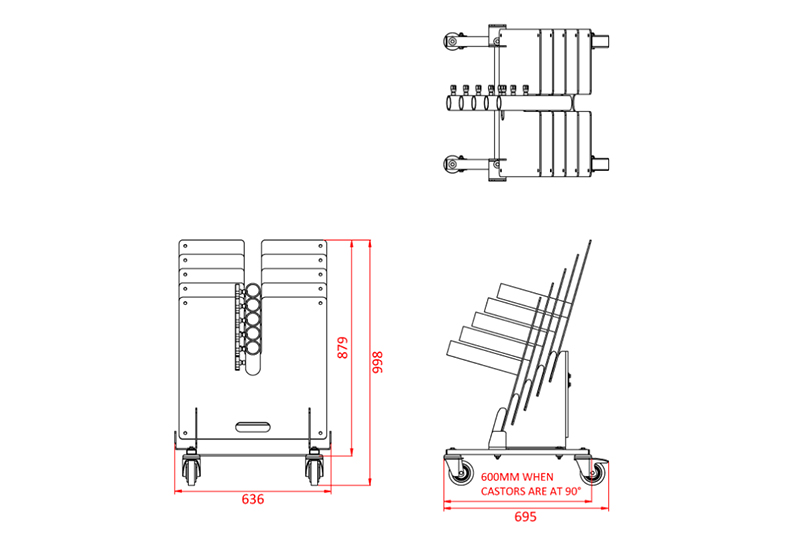 879

998

636

600MM WHEN CASTORS ARE AT 90°

695